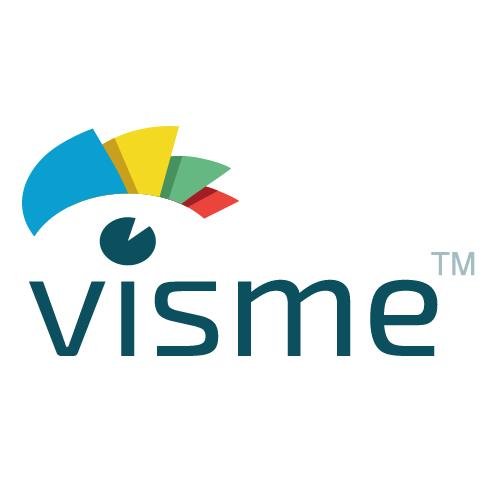 visme TM